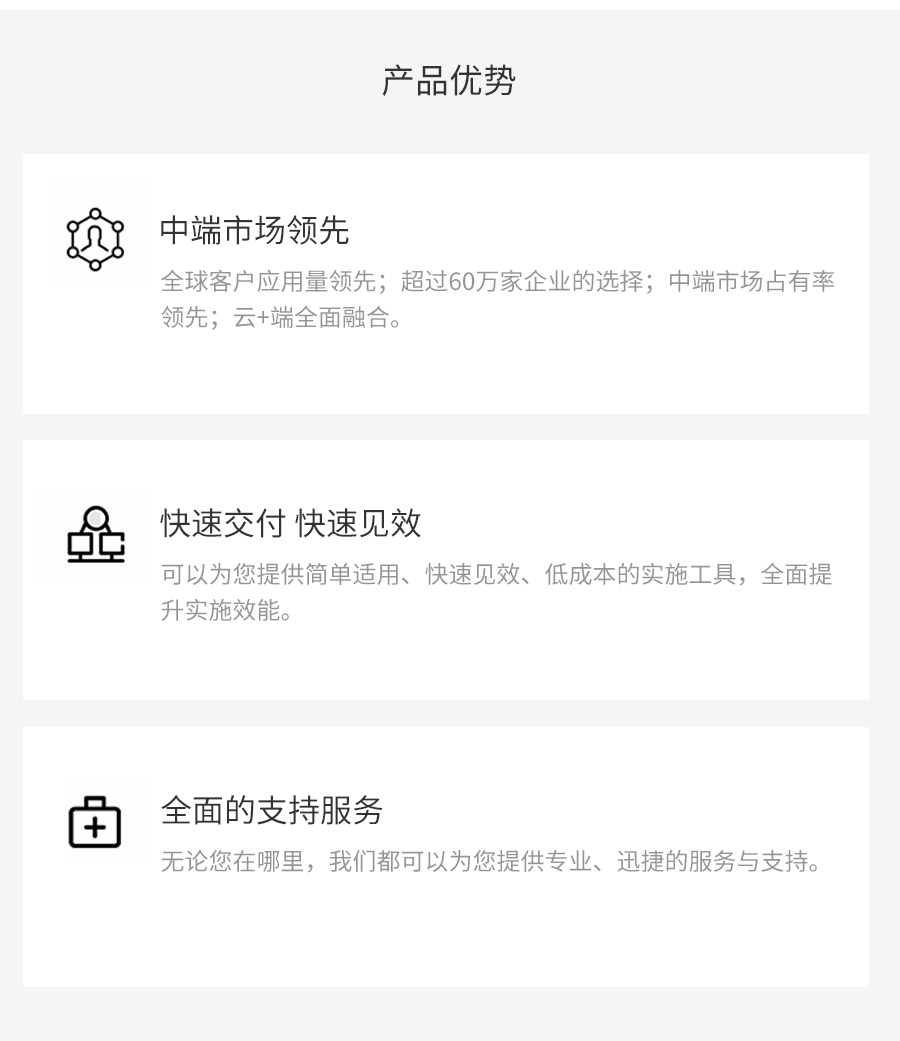 产品优势

中端市场领先

全球客户应用量领先；超过60万家企业的选择；中端市场占有率领先；云+端全面融合。

快速交付 快速见效

可以为您提供简单适用、快速见效、低成本的实施工具，全面提升实施效能。

全面的支持服务

无论您在哪里，我们都可以为您提供专业、迅捷的服务与支持。